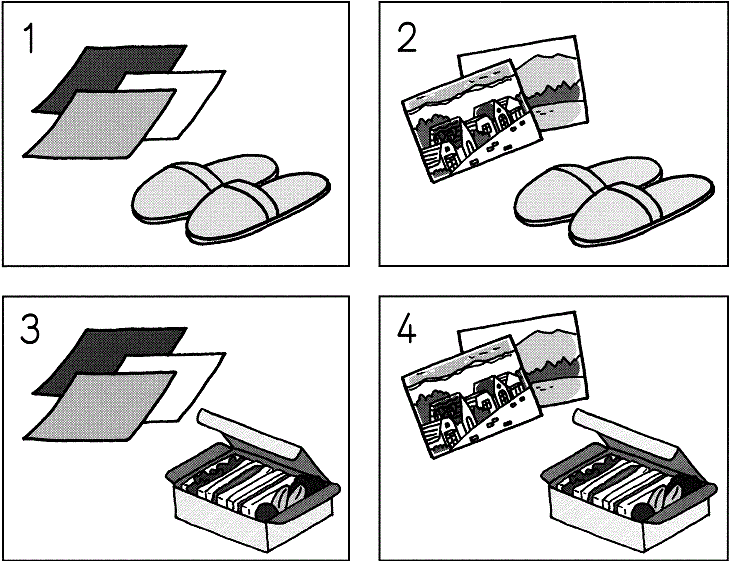 1

2

3

4