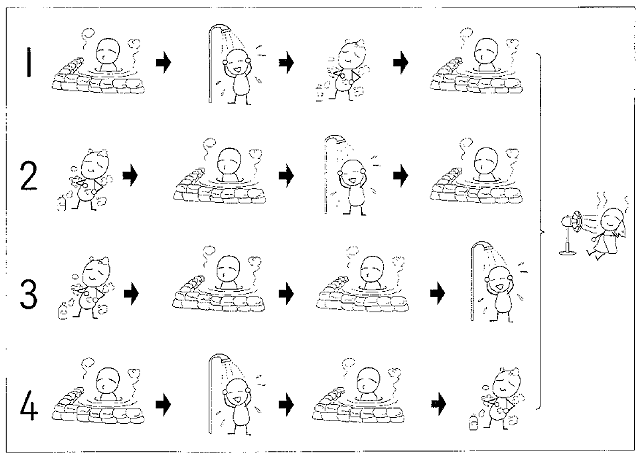 1

2

3

4