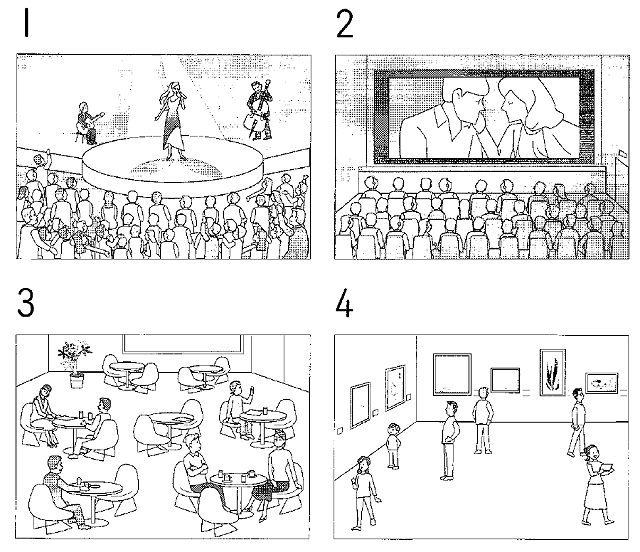 1

2

3

4