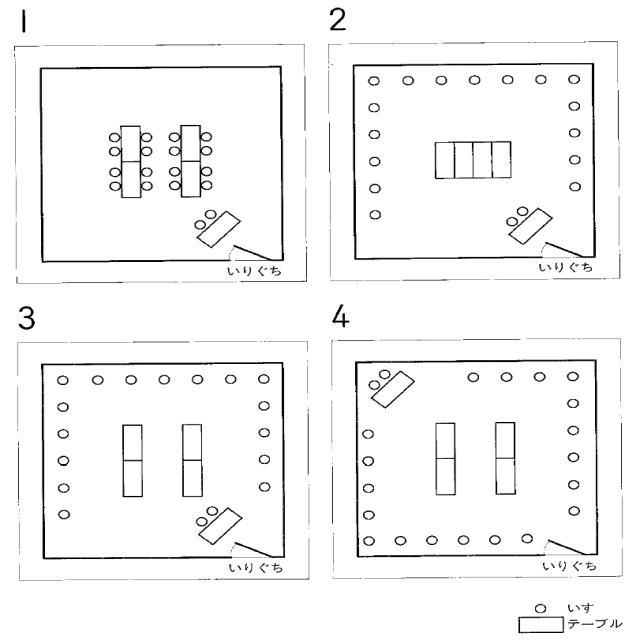 1

いりぐち

2

いりぐち

3

いりぐち

4

いりぐち

いす

テーブル