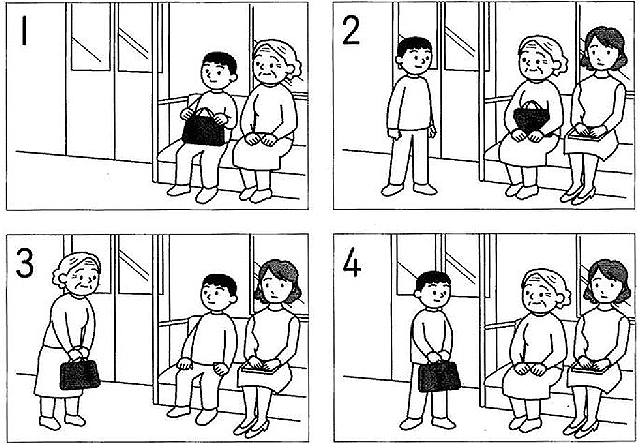 1

2

3

4