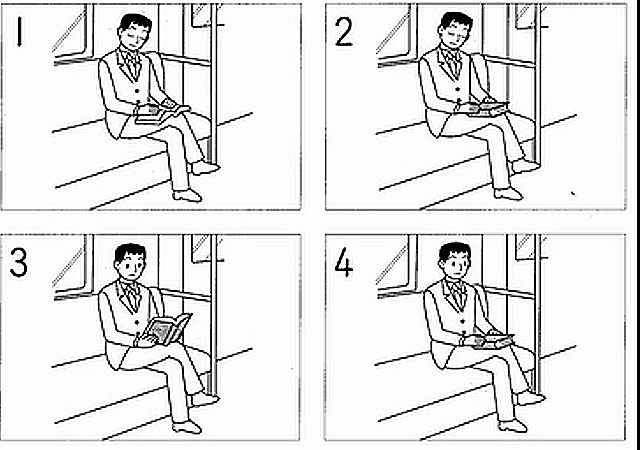 1

2

3

4