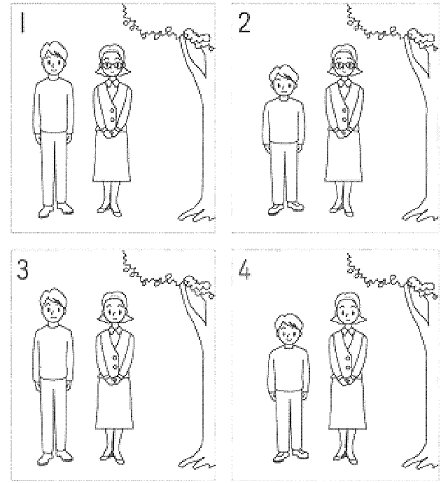 1

2

3

4