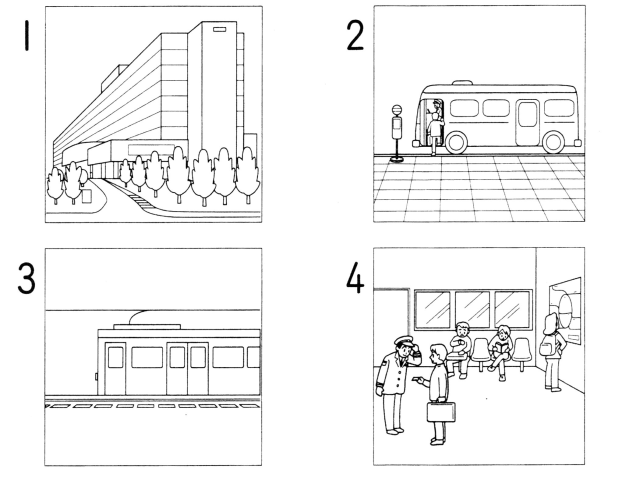 1

2

3

4