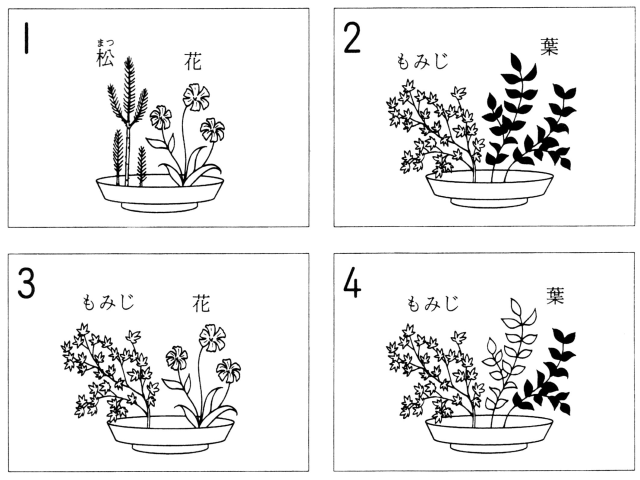 1
まつ
松
花

2
もみじ
葉

3
もみじ
花

4
もみじ
葉