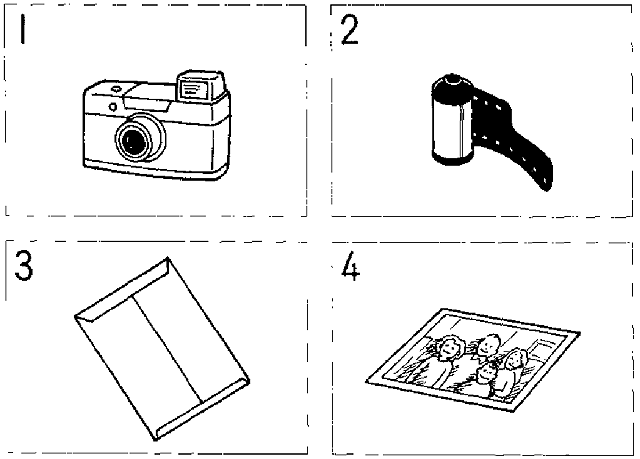 1

2

3

4