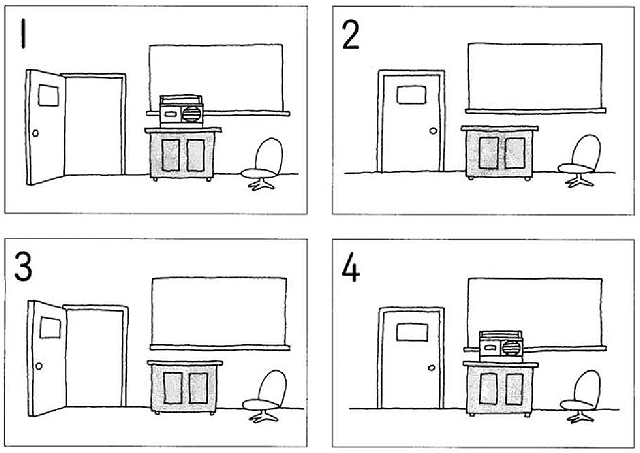 1

2

3

4