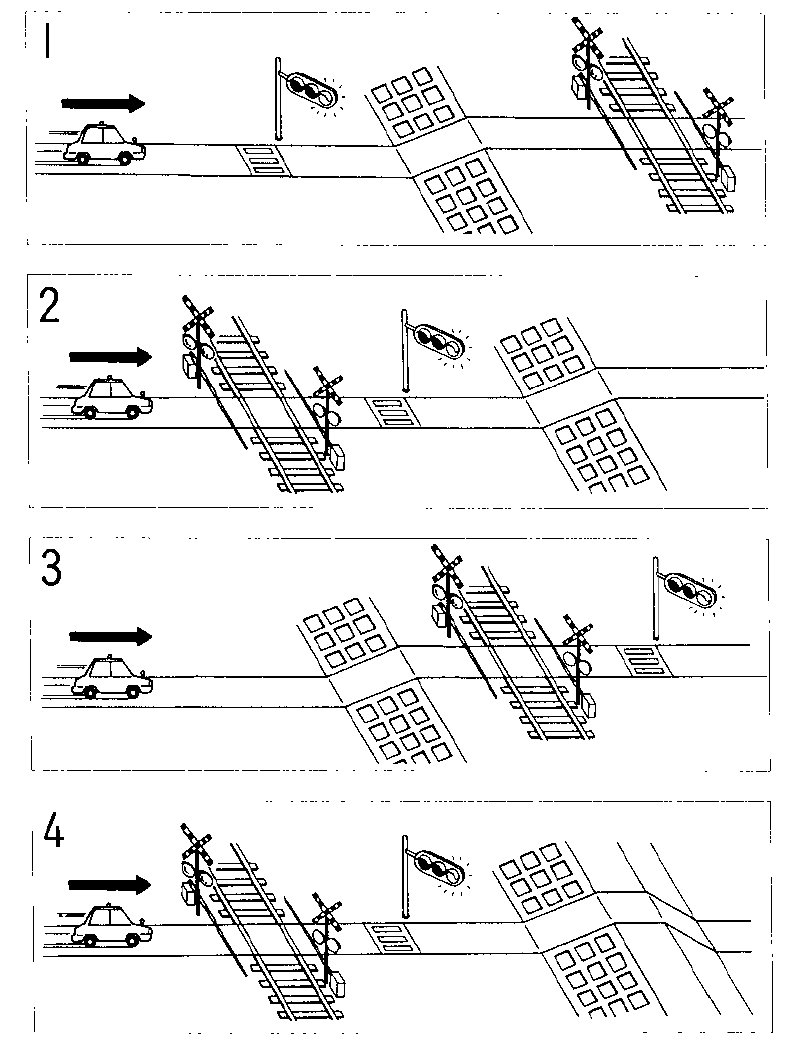 1

2

3

4