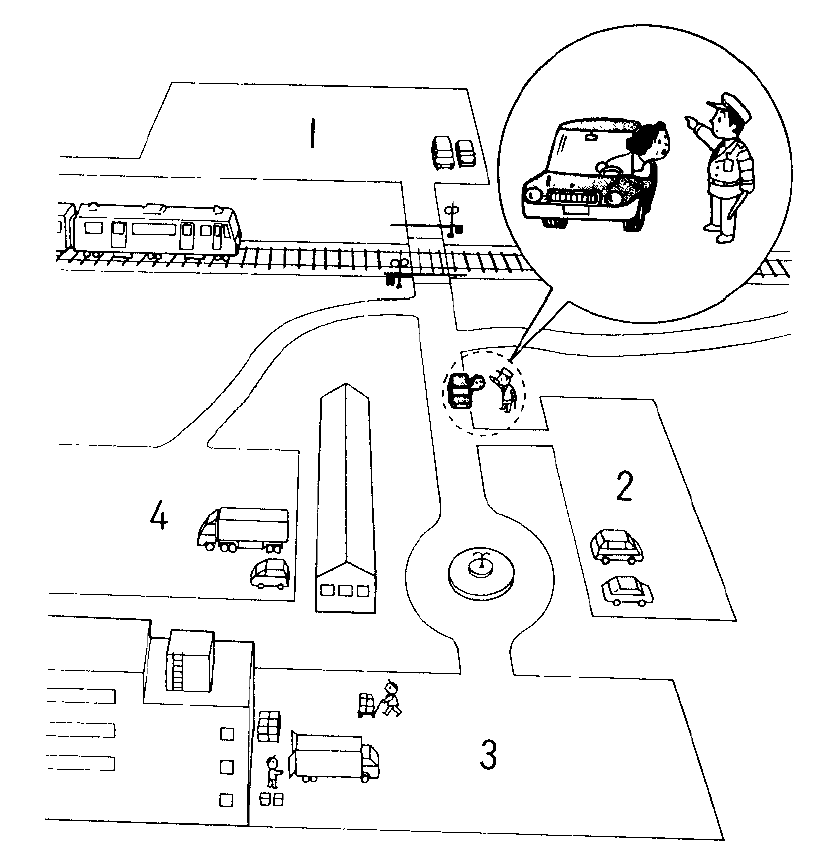 1

2

4

3