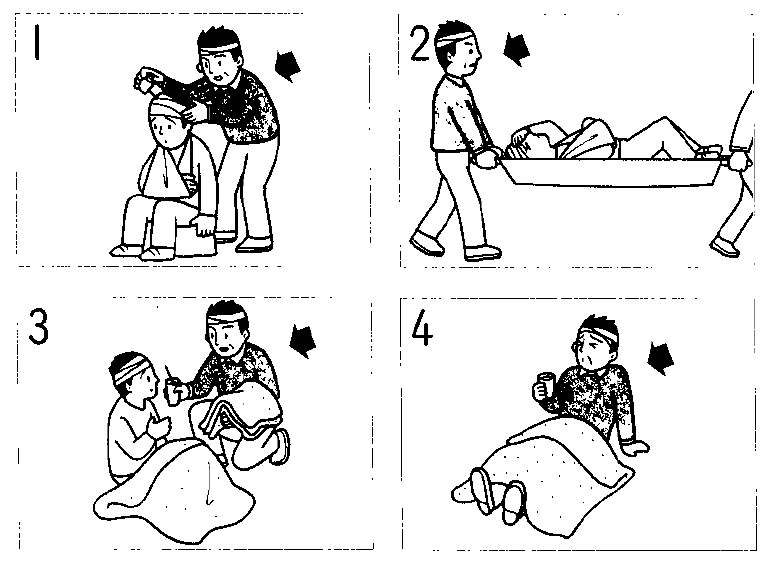 1

2

3

4