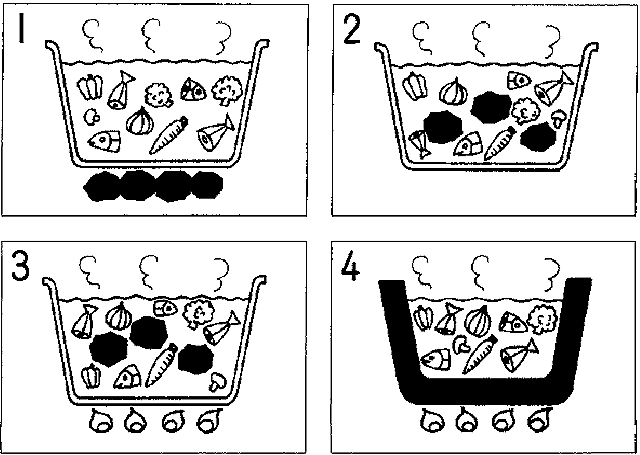 1

2

3

4