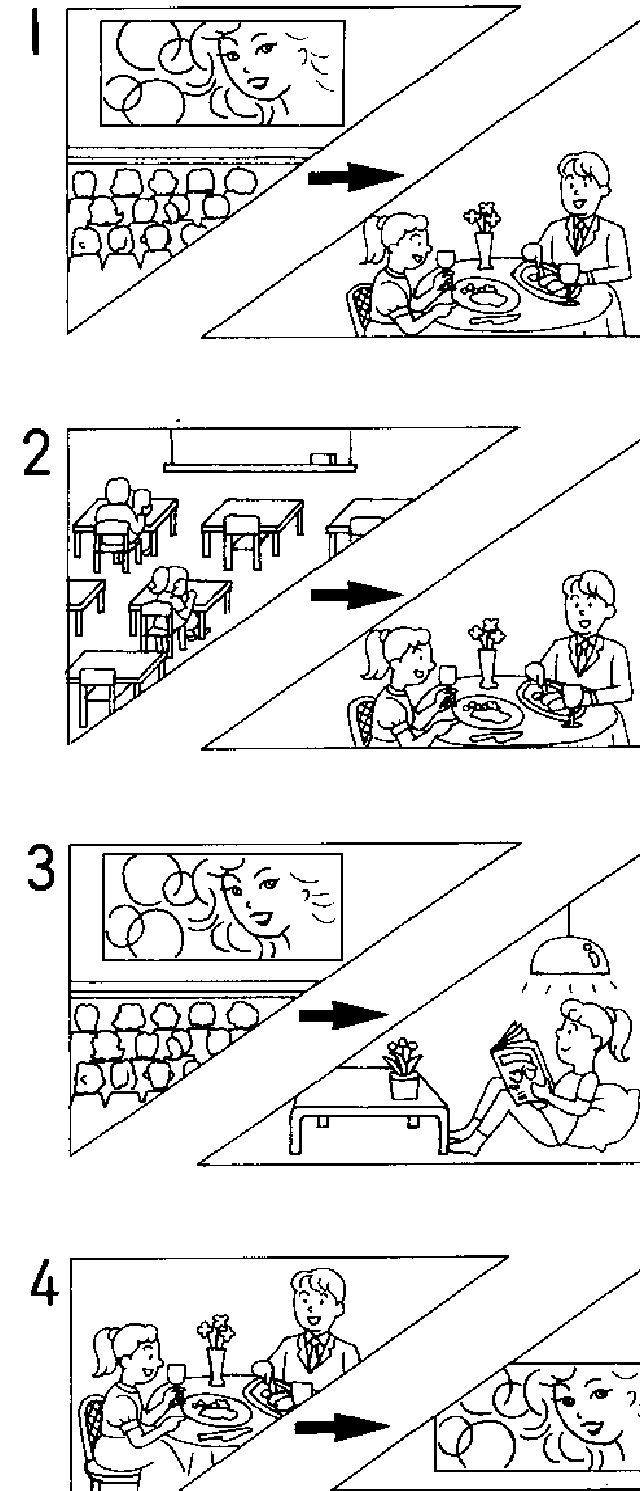 1

2

3

4