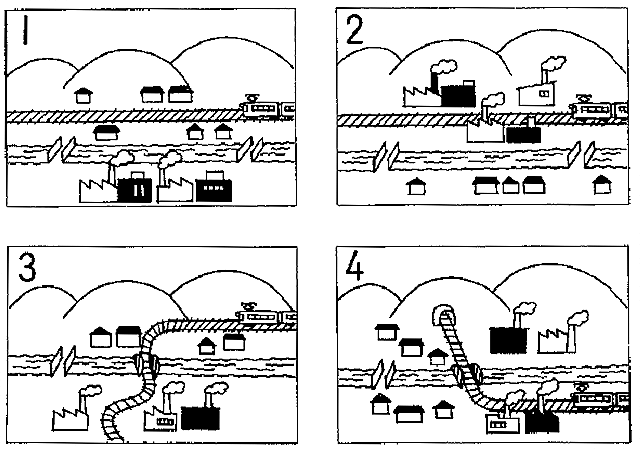 1

2

3

4